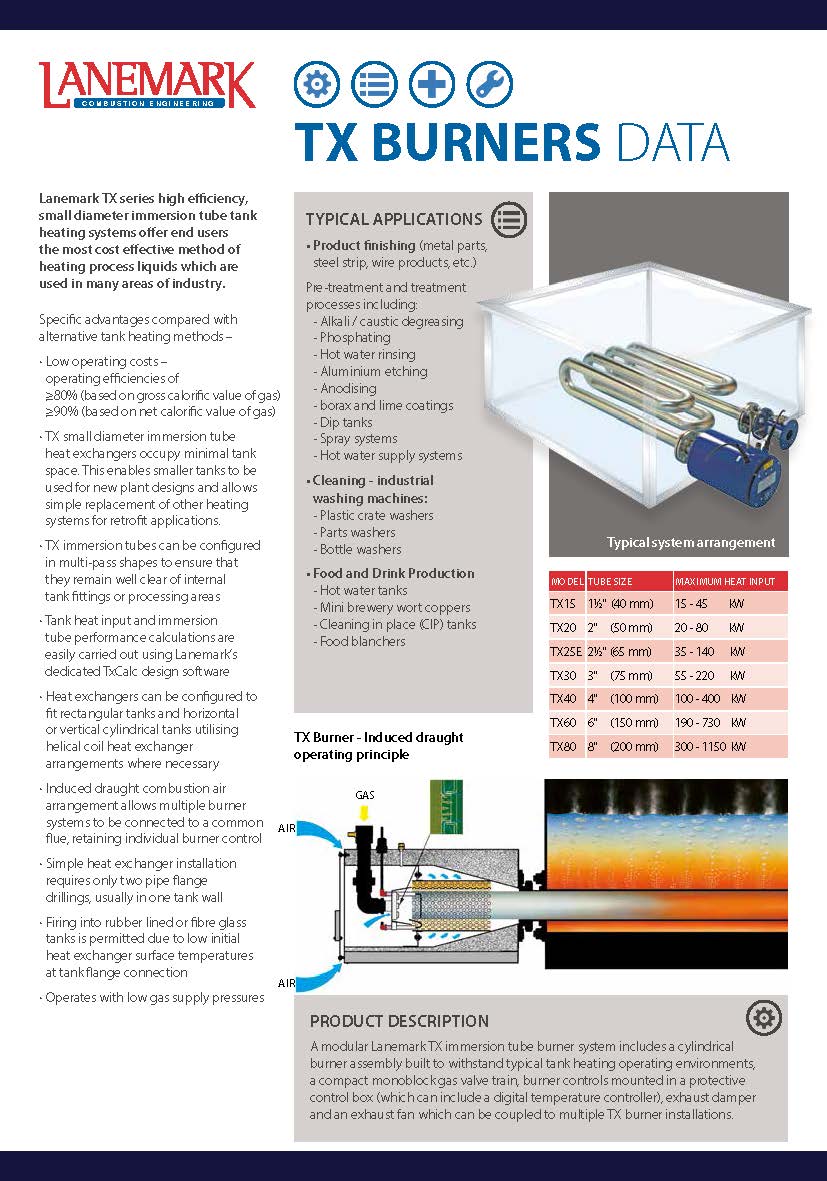 LANEMARK
COMBUSTION ENGINEERING

TX BURNERS DATA

Lanemark TX series high efficiency, small diameter immersion tube tank heating systems offer end users the most cost effective method of heating process liquids which are used in many areas of industry.

Specific advantages compared with alternative tank heating methods –

· Low operating costs – operating efficiencies of ≥80% (based on gross calorific value of gas) ≥90% (based on net calorific value of gas)

· TX small diameter immersion tube heat exchangers occupy minimal tank space. This enables smaller tanks to be used for new plant designs and allows simple replacement of other heating systems for retrofit applications.

· TX immersion tubes can be configured in multi-pass shapes to ensure that they remain well clear of internal tank fittings or processing areas

· Tank heat input and immersion tube performance calculations are easily carried out using Lanemark's dedicated TxCalc design software

· Heat exchangers can be configured to fit rectangular tanks and horizontal or vertical cylindrical tanks utilising helical coil heat exchanger arrangements where necessary

· Induced draught combustion air arrangement allows multiple burner systems to be connected to a common flue, retaining individual burner control

· Simple heat exchanger installation requires only two pipe flange drillings, usually in one tank wall

· Firing into rubber lined or fibre glass tanks is permitted due to low initial heat exchanger surface temperatures at tank flange connection

· Operates with low gas supply pressures

TYPICAL APPLICATIONS

• Product finishing (metal parts, steel strip, wire products, etc.)

Pre-treatment and treatment processes including:
- Alkali / caustic degreasing
- Phosphating
- Hot water rinsing
- Aluminium etching
- Anodising
- borax and lime coatings
- Dip tanks
- Spray systems
- Hot water supply systems

• Cleaning - industrial washing machines:
- Plastic crate washers
- Parts washers
- Bottle washers

• Food and Drink Production
- Hot water tanks
- Mini brewery wort coppers
- Cleaning in place (CIP) tanks
- Food blanchers

Typical system arrangement

| MODEL | TUBE SIZE | MAXIMUM HEAT INPUT |
|---|---|---|
| TX15 | 1½" (40 mm) | 15 - 45 kW |
| TX20 | 2" (50 mm) | 20 - 80 kW |
| TX25E | 2½" (65 mm) | 35 - 140 kW |
| TX30 | 3" (75 mm) | 55 - 220 kW |
| TX40 | 4" (100 mm) | 100 - 400 kW |
| TX60 | 6" (150 mm) | 190 - 730 kW |
| TX80 | 8" (200 mm) | 300 - 1150 kW |

TX Burner - Induced draught operating principle

GAS
AIR
AIR

PRODUCT DESCRIPTION

A modular Lanemark TX immersion tube burner system includes a cylindrical burner assembly built to withstand typical tank heating operating environments, a compact monoblock gas valve train, burner controls mounted in a protective control box (which can include a digital temperature controller), exhaust damper and an exhaust fan which can be coupled to multiple TX burner installations.