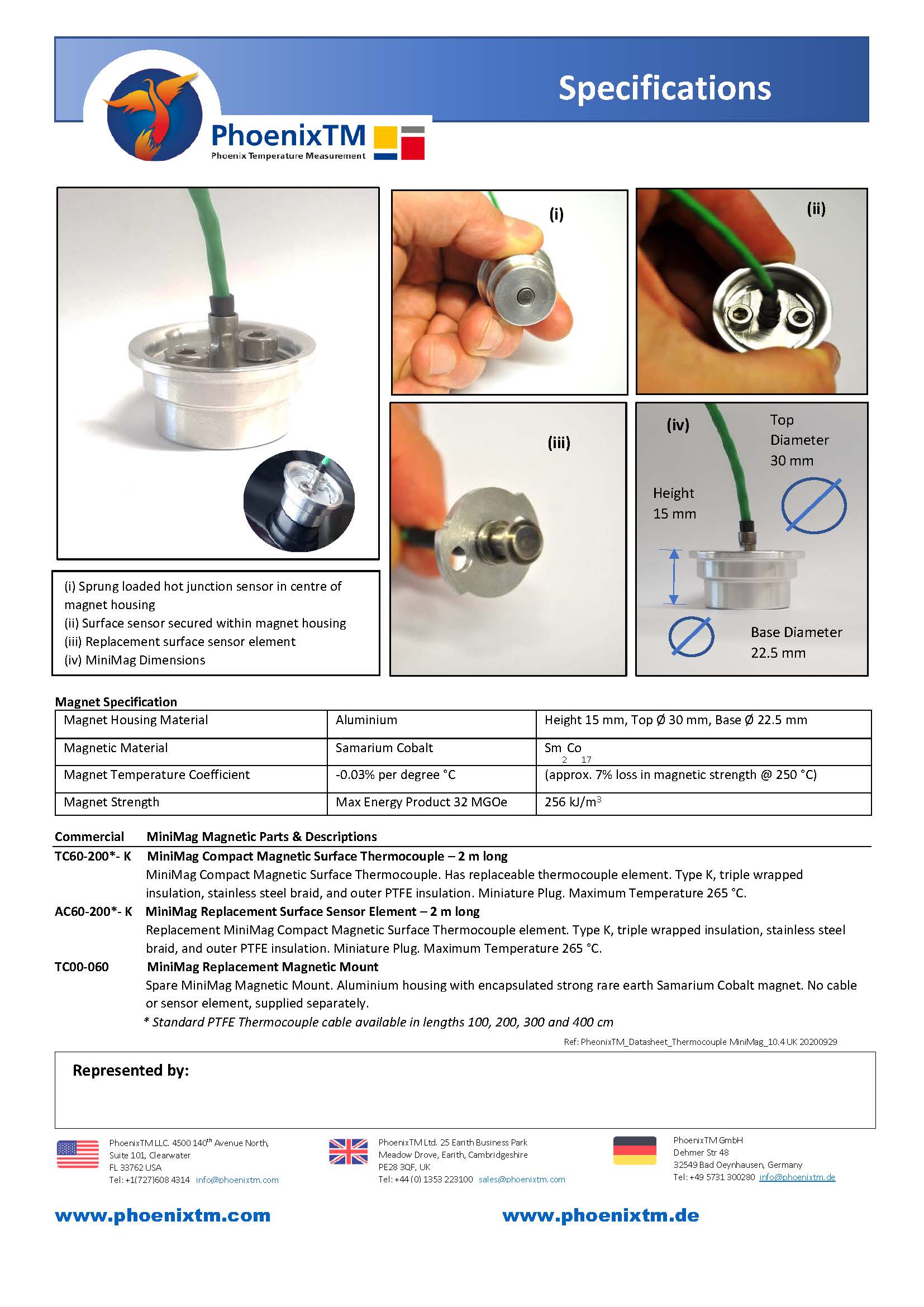 Specifications

PhoenixTM
Phoenix Temperature Measurement

(i)

(ii)

(iii)

(iv)

Top Diameter 30 mm

Height 15 mm

Base Diameter 22.5 mm

(i) Sprung loaded hot junction sensor in centre of magnet housing
(ii) Surface sensor secured within magnet housing
(iii) Replacement surface sensor element
(iv) MiniMag Dimensions

Magnet Specification

| Magnet Housing Material | Aluminium | Height 15 mm, Top Ø 30 mm, Base Ø 22.5 mm |
|---|---|---|
| Magnetic Material | Samarium Cobalt | $Sm_2Co_{17}$ |
| Magnet Temperature Coefficient | -0.03% per degree °C | (approx. 7% loss in magnetic strength @ 250 °C) |
| Magnet Strength | Max Energy Product 32 MGOe | 256 kJ/m$^3$ |

Commercial MiniMag Magnetic Parts & Descriptions

TC60-200*- K MiniMag Compact Magnetic Surface Thermocouple – 2 m long
MiniMag Compact Magnetic Surface Thermocouple. Has replaceable thermocouple element. Type K, triple wrapped insulation, stainless steel braid, and outer PTFE insulation. Miniature Plug. Maximum Temperature 265 °C.

AC60-200*- K MiniMag Replacement Surface Sensor Element – 2 m long
Replacement MiniMag Compact Magnetic Surface Thermocouple element. Type K, triple wrapped insulation, stainless steel braid, and outer PTFE insulation. Miniature Plug. Maximum Temperature 265 °C.

TC00-060 MiniMag Replacement Magnetic Mount
Spare MiniMag Magnetic Mount. Aluminium housing with encapsulated strong rare earth Samarium Cobalt magnet. No cable or sensor element, supplied separately.
* Standard PTFE Thermocouple cable available in lengths 100, 200, 300 and 400 cm

Ref: PheonixTM_Datasheet_Thermocouple MiniMag_10.4 UK 20200929

Represented by:

PhoenixTM LLC. 4500 140$^{th}$ Avenue North, Suite 101, Clearwater FL 33762 USA
Tel: +1(727)608 4314 info@phoenixtm.com

PhoenixTM Ltd. 25 Earith Business Park Meadow Drove, Earith, Cambridgeshire PE28 3QF, UK
Tel: +44 (0) 1353 223100 sales@phoenixtm.com

PhoenixTM GmbH
Dehmer Str 48
32549 Bad Oeynhausen, Germany
Tel: +49 5731 300280 info@phoenixtm.de

www.phoenixtm.com

www.phoenixtm.de