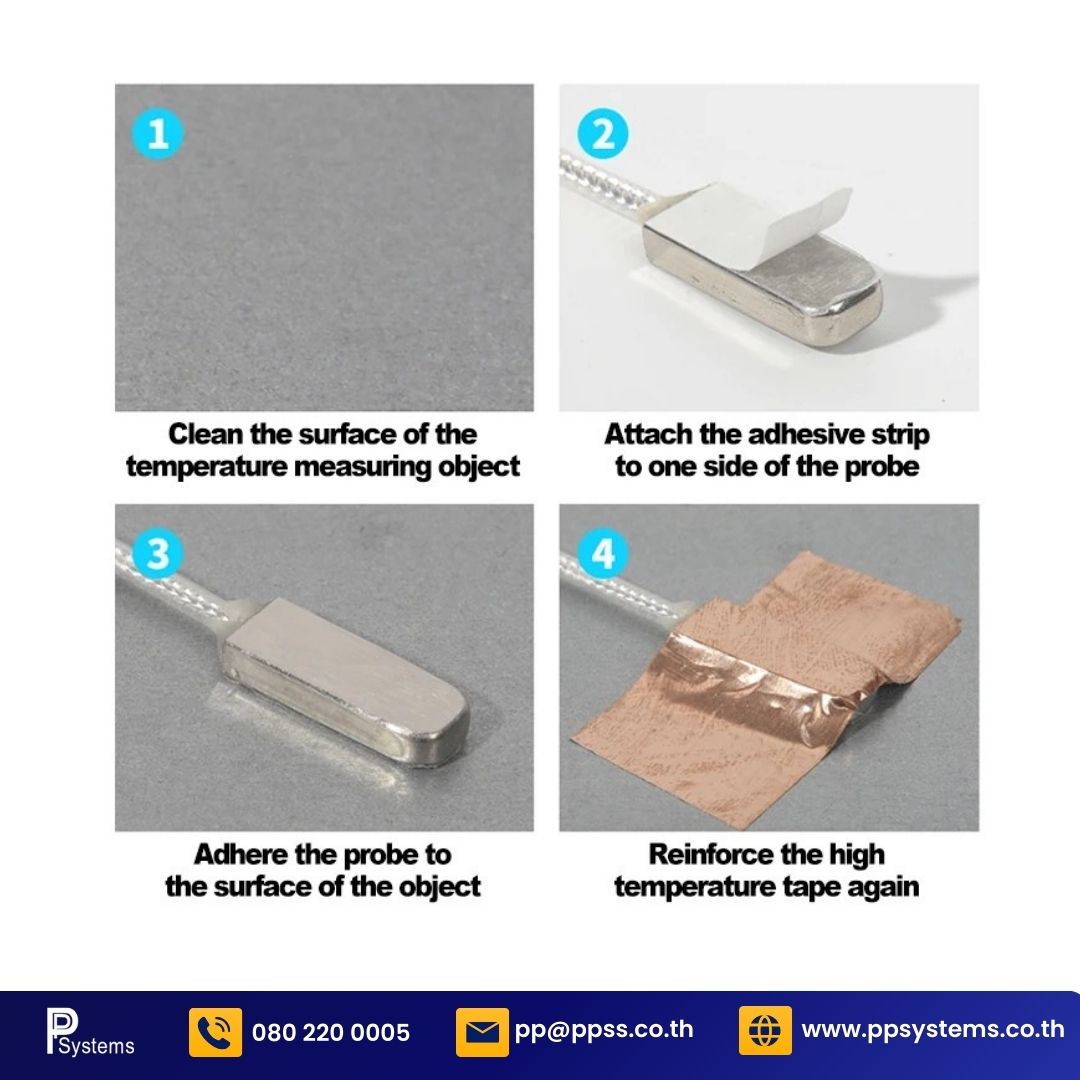 1

Clean the surface of the temperature measuring object

2

Attach the adhesive strip to one side of the probe

3

Adhere the probe to the surface of the object

4

Reinforce the high temperature tape again

PP Systems

080 220 0005

pp@ppss.co.th

www.ppsystems.co.th