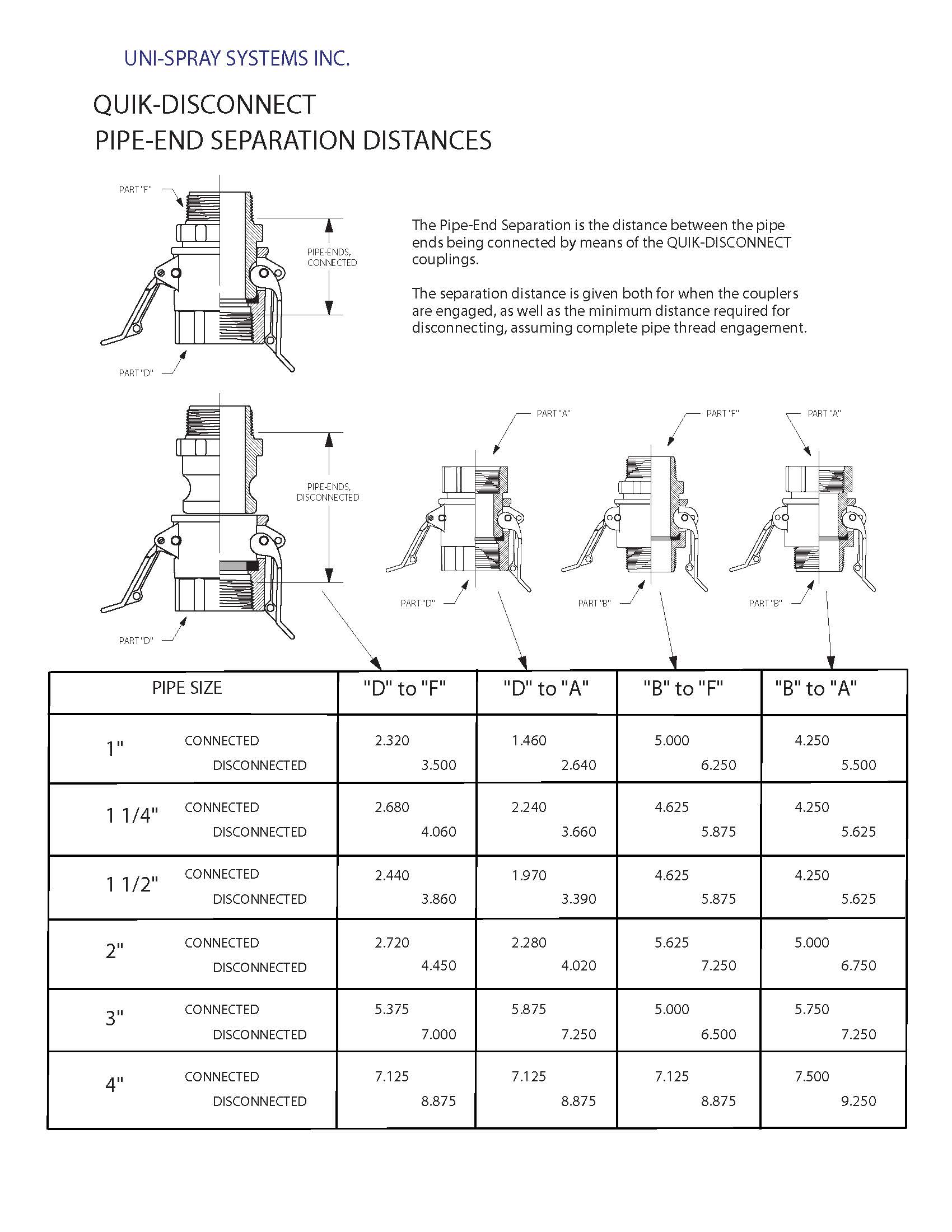 UNI-SPRAY SYSTEMS INC.

QUIK-DISCONNECT
PIPE-END SEPARATION DISTANCES

PART "F"

PIPE-ENDS, CONNECTED

PART "D"

The Pipe-End Separation is the distance between the pipe ends being connected by means of the QUIK-DISCONNECT couplings.

The separation distance is given both for when the couplers are engaged, as well as the minimum distance required for disconnecting, assuming complete pipe thread engagement.

PIPE-ENDS, DISCONNECTED

PART "D"

PART "A"

PART "D"

PART "F"

PART "B"

PART "A"

PART "B"

| PIPE SIZE | | "D" to "F" | "D" to "A" | "B" to "F" | "B" to "A" |
|---|---|---|---|---|---|
| 1" | CONNECTED | 2.320 | 1.460 | 5.000 | 4.250 |
| | DISCONNECTED | 3.500 | 2.640 | 6.250 | 5.500 |
| 1 1/4" | CONNECTED | 2.680 | 2.240 | 4.625 | 4.250 |
| | DISCONNECTED | 4.060 | 3.660 | 5.875 | 5.625 |
| 1 1/2" | CONNECTED | 2.440 | 1.970 | 4.625 | 4.250 |
| | DISCONNECTED | 3.860 | 3.390 | 5.875 | 5.625 |
| 2" | CONNECTED | 2.720 | 2.280 | 5.625 | 5.000 |
| | DISCONNECTED | 4.450 | 4.020 | 7.250 | 6.750 |
| 3" | CONNECTED | 5.375 | 5.875 | 5.000 | 5.750 |
| | DISCONNECTED | 7.000 | 7.250 | 6.500 | 7.250 |
| 4" | CONNECTED | 7.125 | 7.125 | 7.125 | 7.500 |
| | DISCONNECTED | 8.875 | 8.875 | 8.875 | 9.250 |