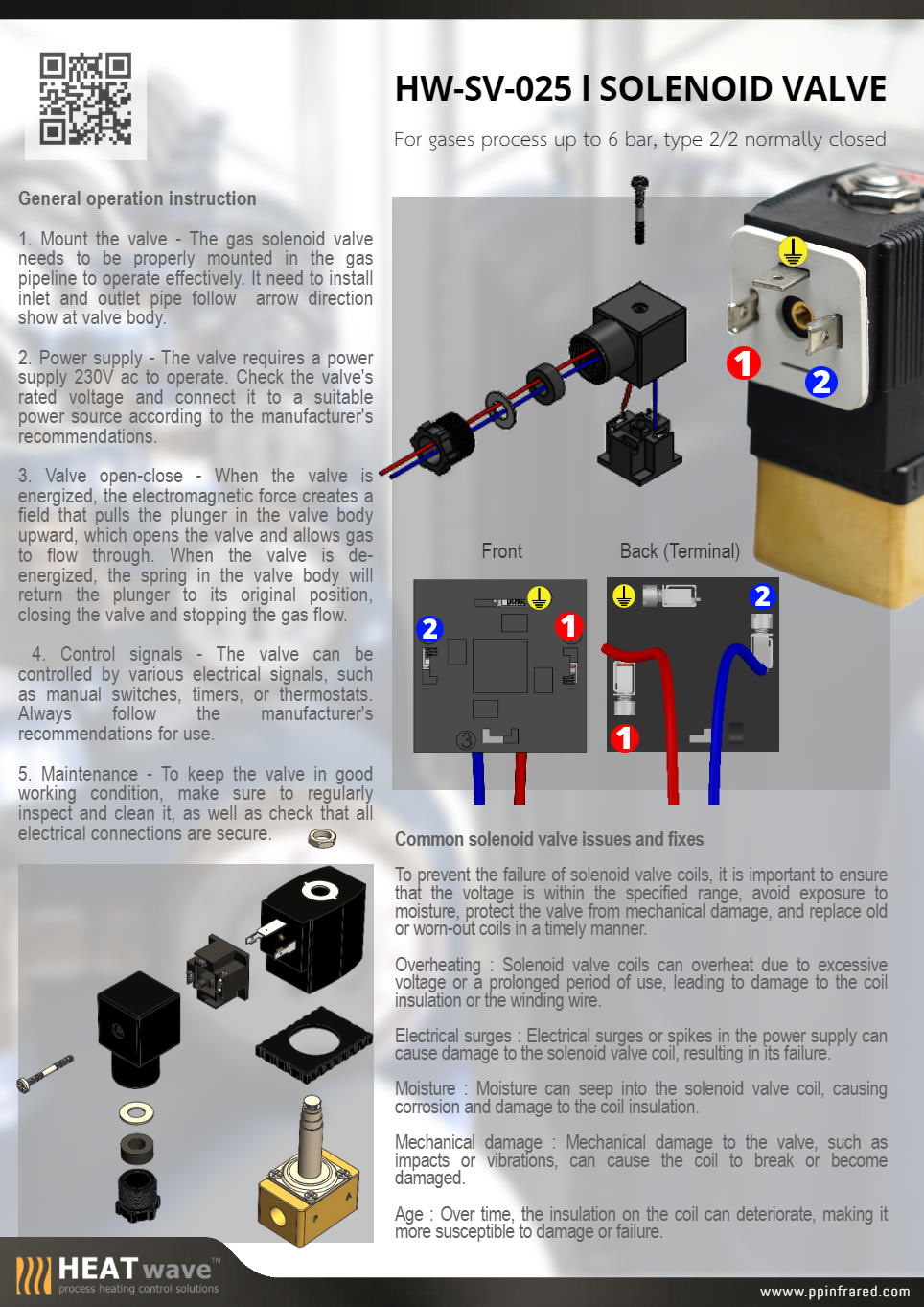 HW-SV-025 I SOLENOID VALVE

For gases process up to 6 bar, type 2/2 normally closed

General operation instruction

1. Mount the valve - The gas solenoid valve needs to be properly mounted in the gas pipeline to operate effectively. It need to install inlet and outlet pipe follow arrow direction show at valve body.

2. Power supply - The valve requires a power supply 230V ac to operate. Check the valve's rated voltage and connect it to a suitable power source according to the manufacturer's recommendations.

3. Valve open-close - When the valve is energized, the electromagnetic force creates a field that pulls the plunger in the valve body upward, which opens the valve and allows gas to flow through. When the valve is de-energized, the spring in the valve body will return the plunger to its original position, closing the valve and stopping the gas flow.

4. Control signals - The valve can be controlled by various electrical signals, such as manual switches, timers, or thermostats. Always follow the manufacturer's recommendations for use.

5. Maintenance - To keep the valve in good working condition, make sure to regularly inspect and clean it, as well as check that all electrical connections are secure.

1

2

Front

Back (Terminal)

2

1

3

2

1

Common solenoid valve issues and fixes

To prevent the failure of solenoid valve coils, it is important to ensure that the voltage is within the specified range, avoid exposure to moisture, protect the valve from mechanical damage, and replace old or worn-out coils in a timely manner.

Overheating : Solenoid valve coils can overheat due to excessive voltage or a prolonged period of use, leading to damage to the coil insulation or the winding wire.

Electrical surges : Electrical surges or spikes in the power supply can cause damage to the solenoid valve coil, resulting in its failure.

Moisture : Moisture can seep into the solenoid valve coil, causing corrosion and damage to the coil insulation.

Mechanical damage : Mechanical damage to the valve, such as impacts or vibrations, can cause the coil to break or become damaged.

Age : Over time, the insulation on the coil can deteriorate, making it more susceptible to damage or failure.

HEAT wave™
process heating control solutions

www.ppinfrared.com