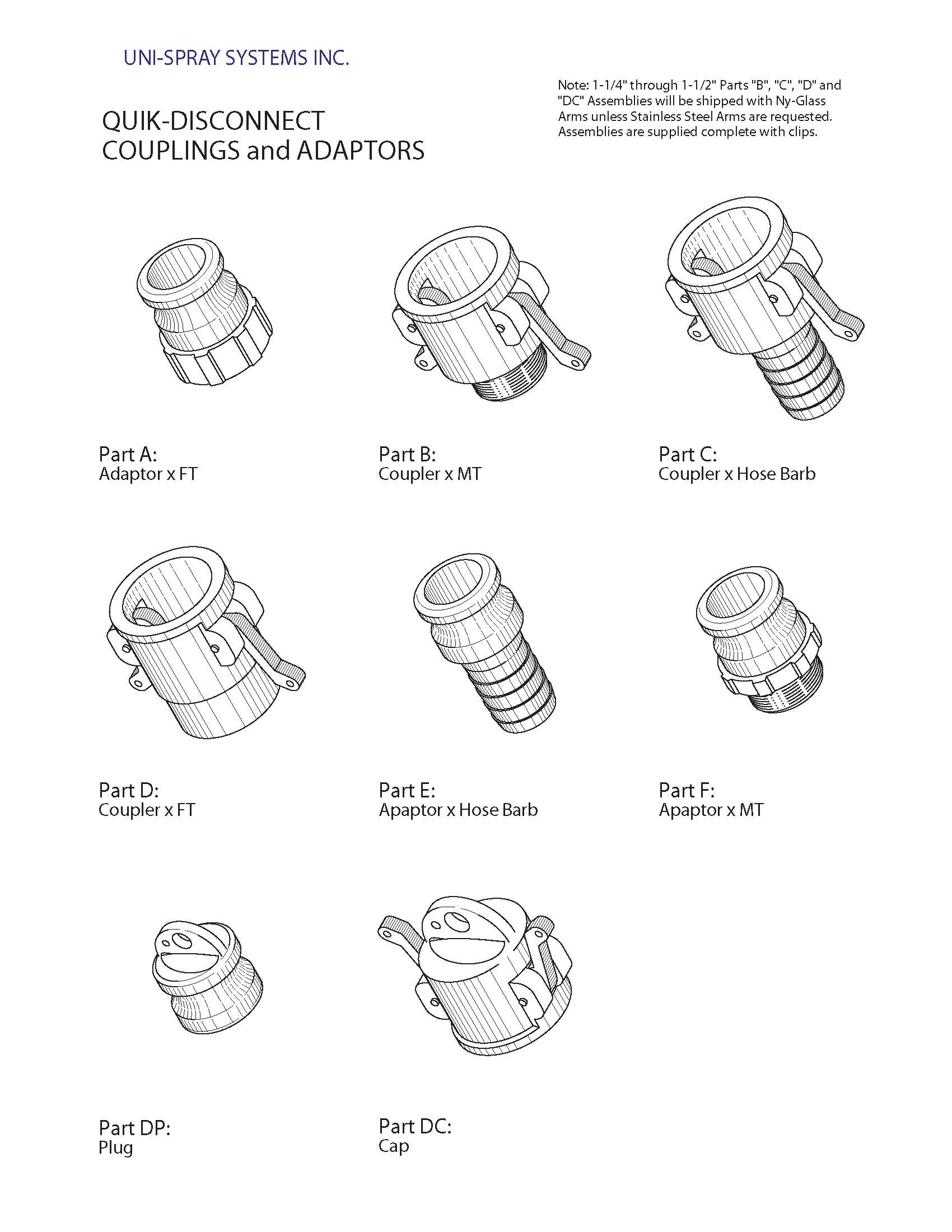 UNI-SPRAY SYSTEMS INC.

QUIK-DISCONNECT
COUPLINGS and ADAPTORS

Note: 1-1/4" through 1-1/2" Parts "B", "C", "D" and "DC" Assemblies will be shipped with Ny-Glass Arms unless Stainless Steel Arms are requested. Assemblies are supplied complete with clips.

Part A:
Adaptor x FT

Part B:
Coupler x MT

Part C:
Coupler x Hose Barb

Part D:
Coupler x FT

Part E:
Apaptor x Hose Barb

Part F:
Apaptor x MT

Part DP:
Plug

Part DC:
Cap